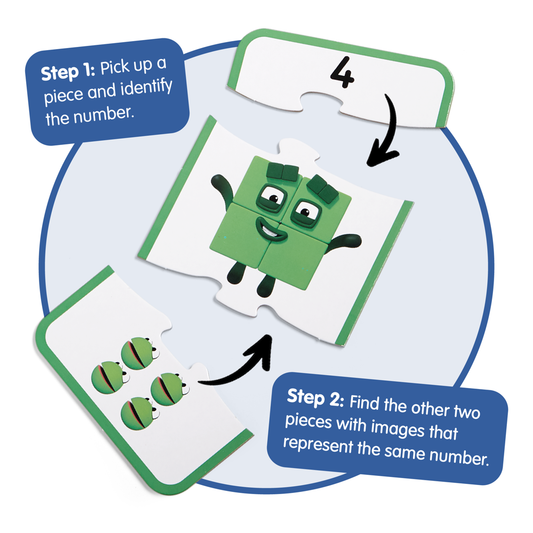 Step 1: Pick up a piece and identify the number.

4

Step 2: Find the other two pieces with images that represent the same number.